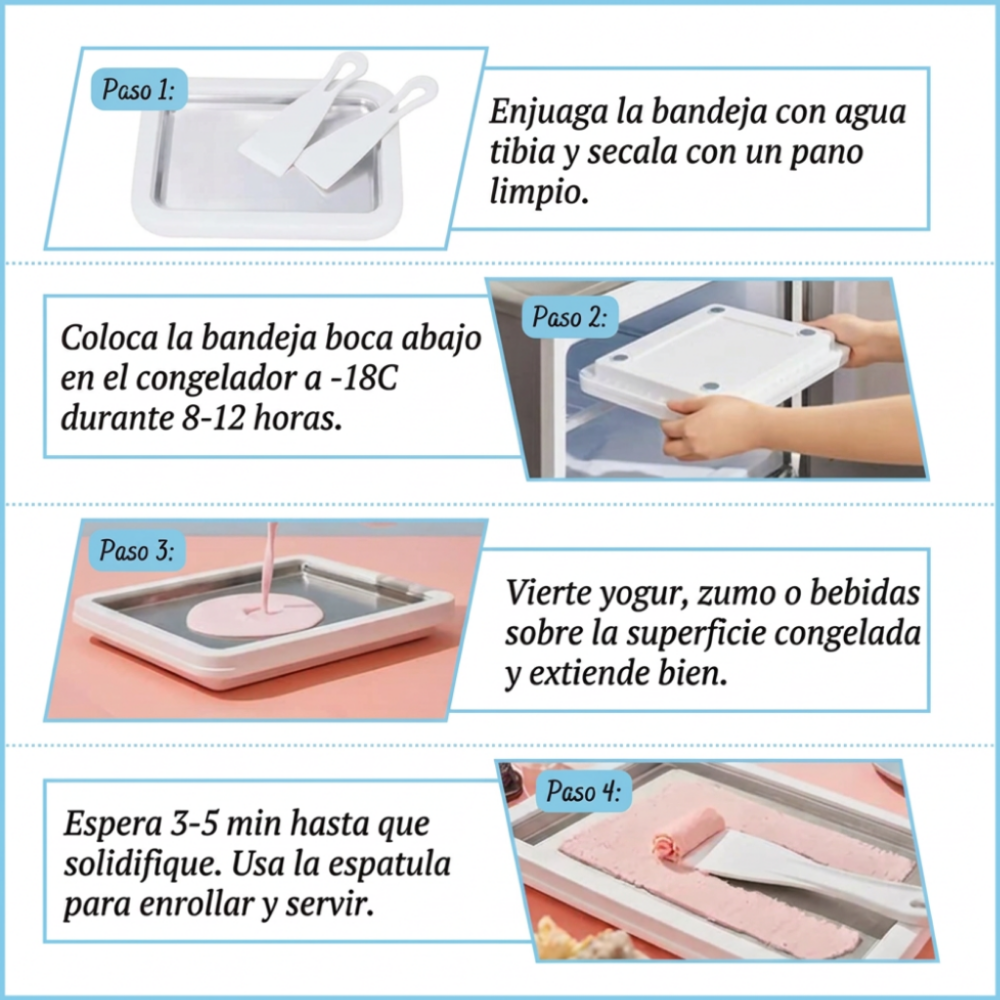 Paso 1:

Enjuaga la bandeja con agua tibia y secala con un pano limpio.

Paso 2:

Coloca la bandeja boca abajo en el congelador a -18C durante 8-12 horas.

Paso 3:

Vierte yogur, zumo o bebidas sobre la superficie congelada y extiende bien.

Paso 4:

Espera 3-5 min hasta que solidifique. Usa la espatula para enrollar y servir.